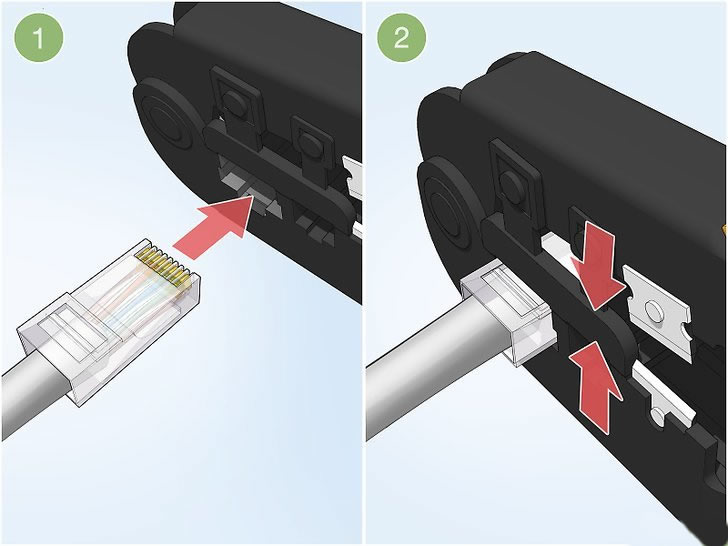 1

2